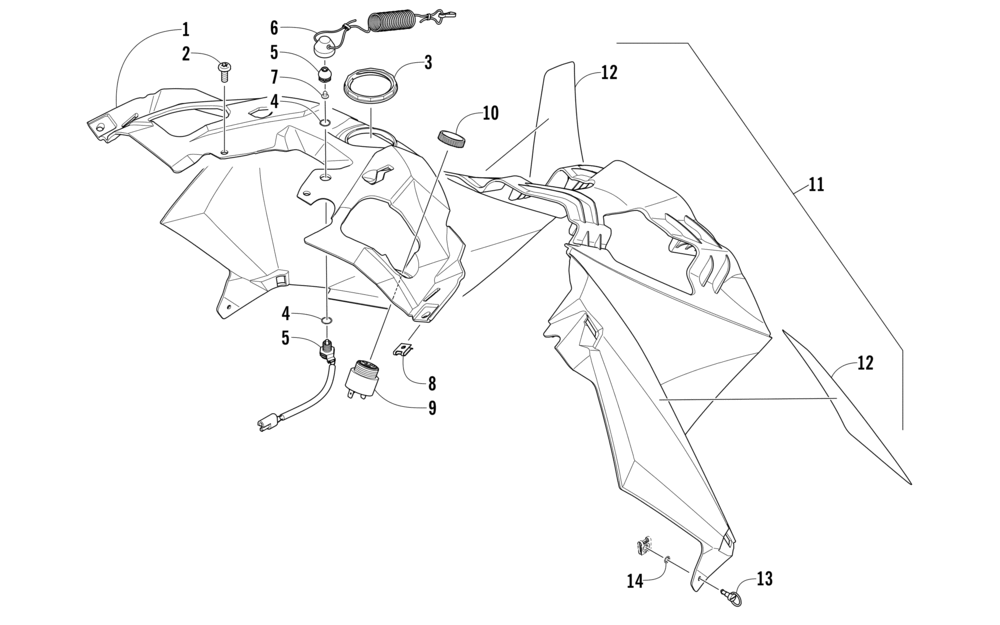 1
2
6
5
7
4
3
10
12
11
4
5
8
9
12
14
13